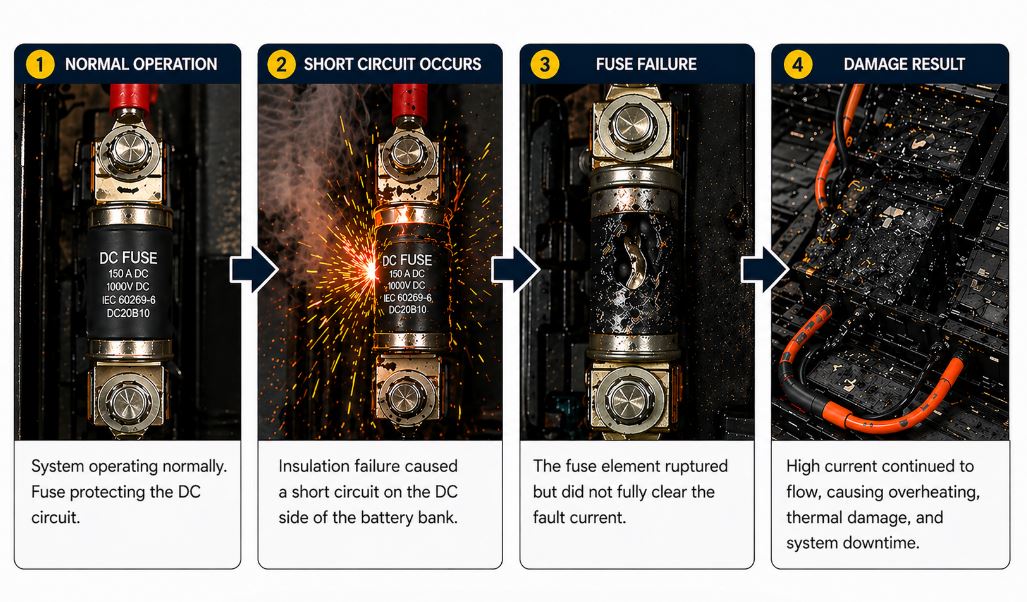 1 NORMAL OPERATION

DC FUSE
150 A DC
1000V DC
IEC 60269-6
DC20B10

System operating normally. Fuse protecting the DC circuit.

2 SHORT CIRCUIT OCCURS

DC FUSE
150 A DC
1000V DC
IEC 60269-6
DC20B10

Insulation failure caused a short circuit on the DC side of the battery bank.

3 FUSE FAILURE

The fuse element ruptured but did not fully clear the fault current.

4 DAMAGE RESULT

High current continued to flow, causing overheating, thermal damage, and system downtime.